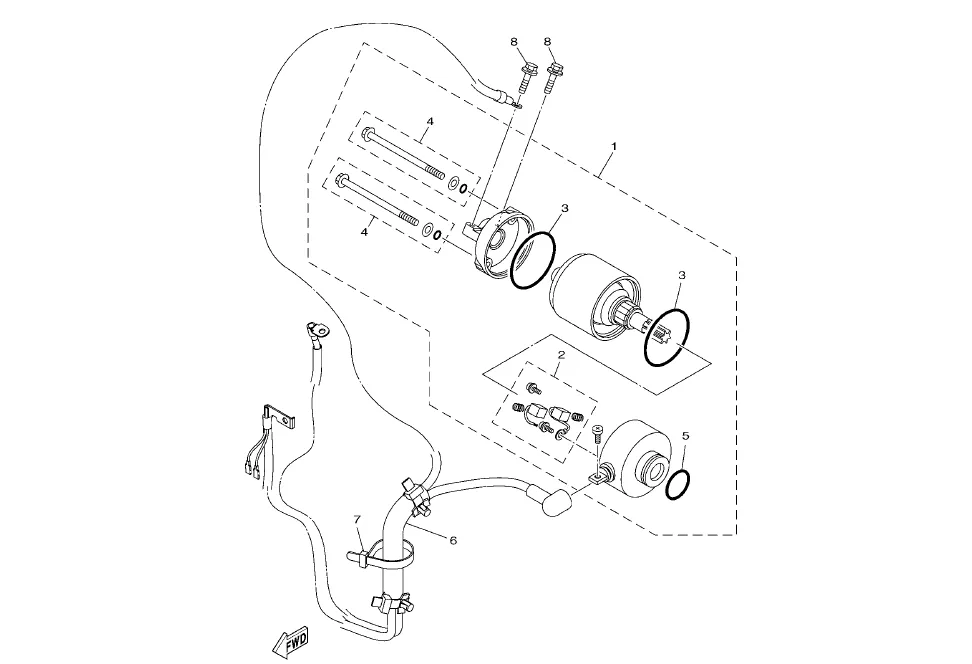 8
8
4
1
4
3
3
2
5
7
6
FWD