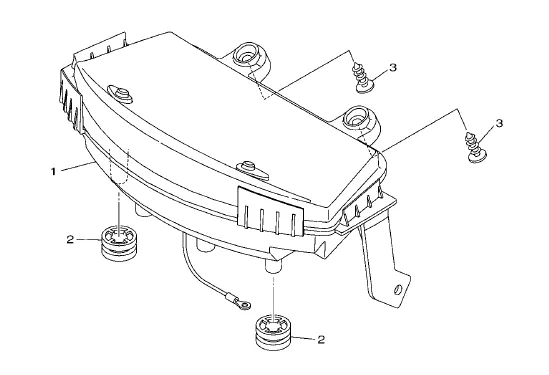 3
3
1
2
2