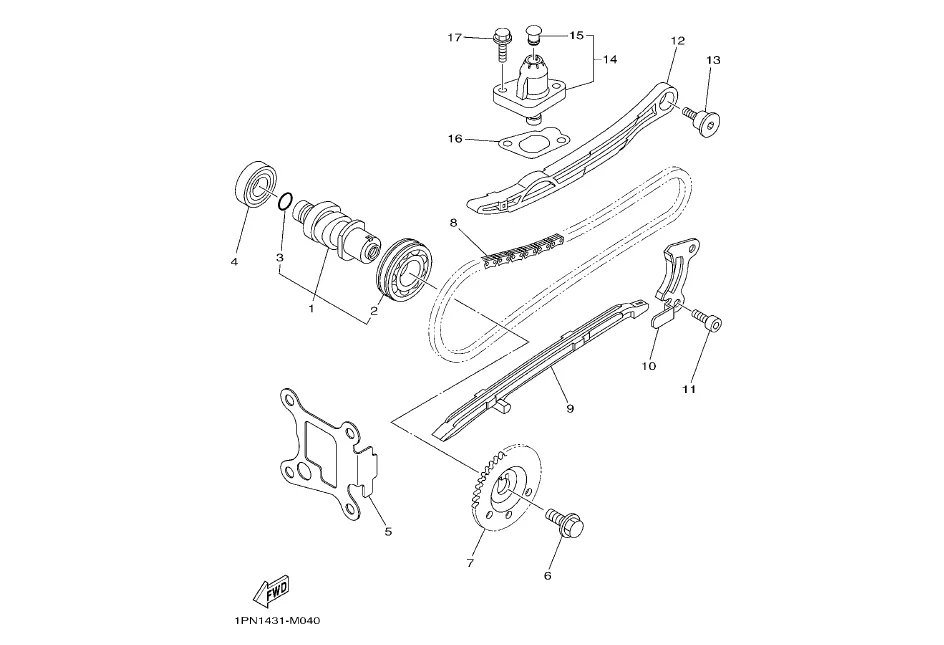 17
15
14
12
13
16
8
4
3
1
2
10
11
9
5
7
6
FWD
1PN1431-M040