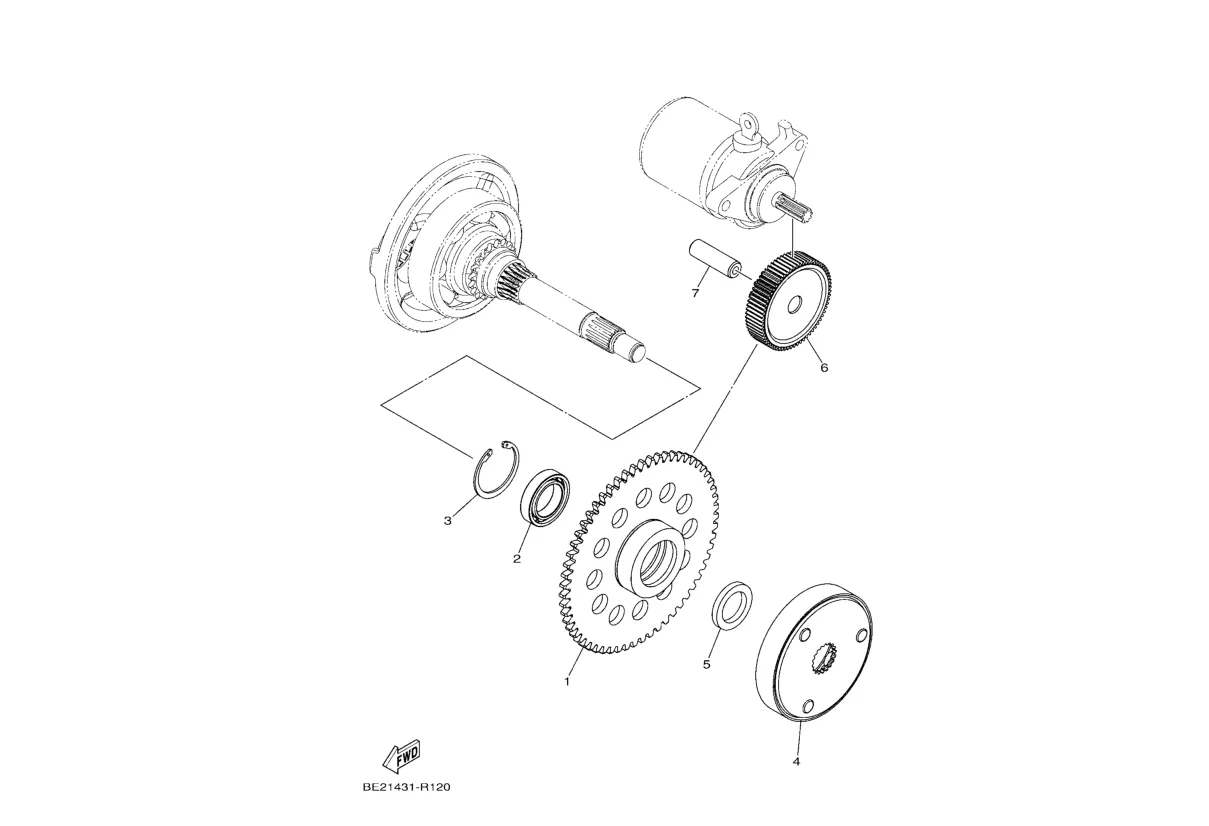 7
6
3
2
1
5
4
FWD
BE21431-R120