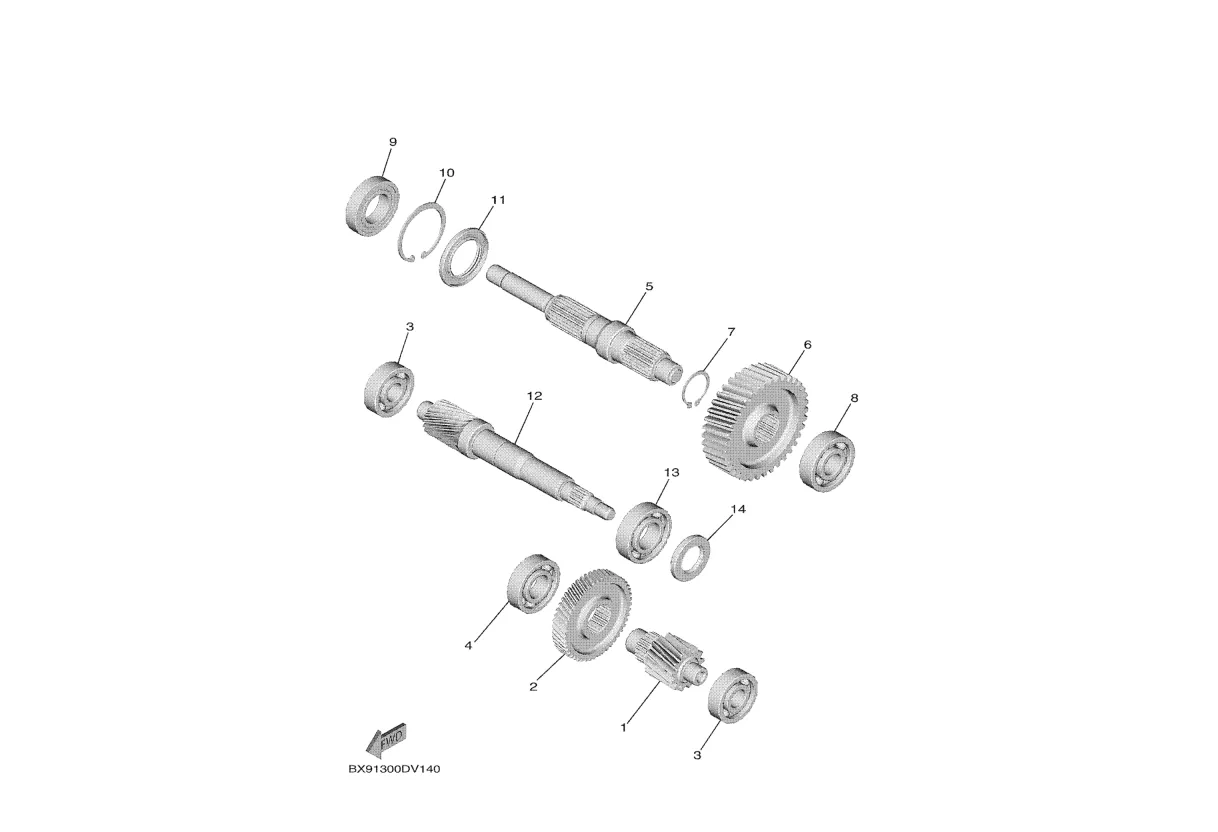 9
10
11
5
3
7
6
12
8
13
14
4
2
1
3
FWD
BX91300DV140