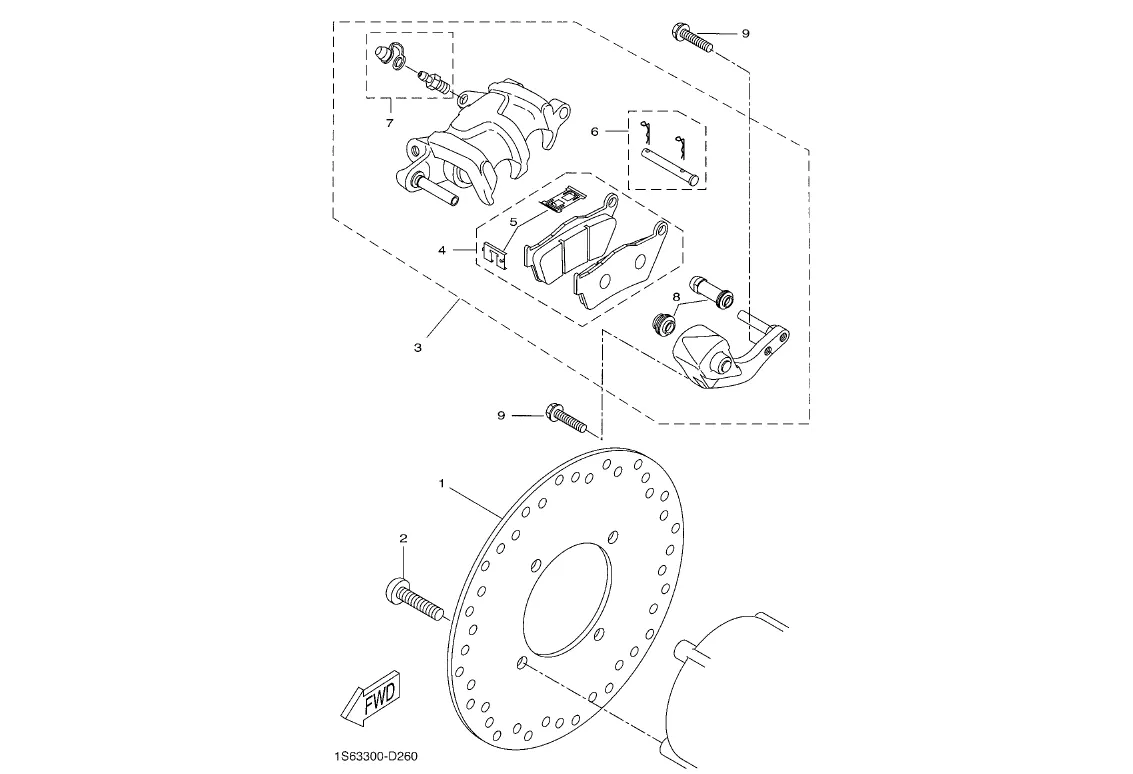 9
7
6
5
4
8
3
9
1
2
FWD
1S63300-D260