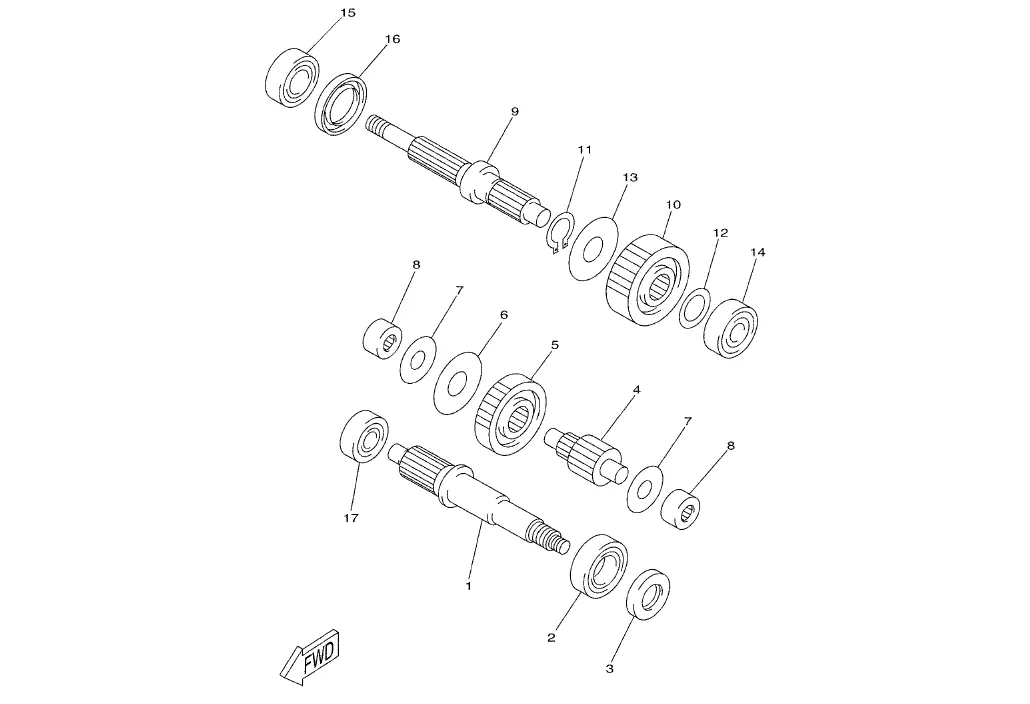 15
16
9
11
13
10
12
14
8
7
6
5
4
7
8
17
1
2
3
FWD