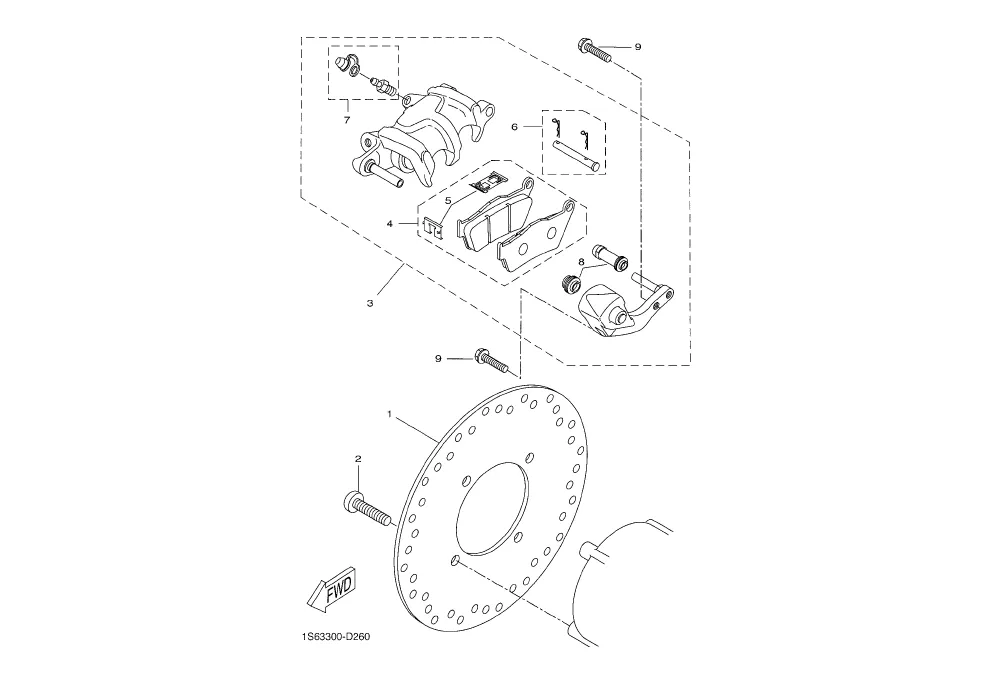 9
7
6
5
4
8
3
9
1
2
FWD
1S63300-D260