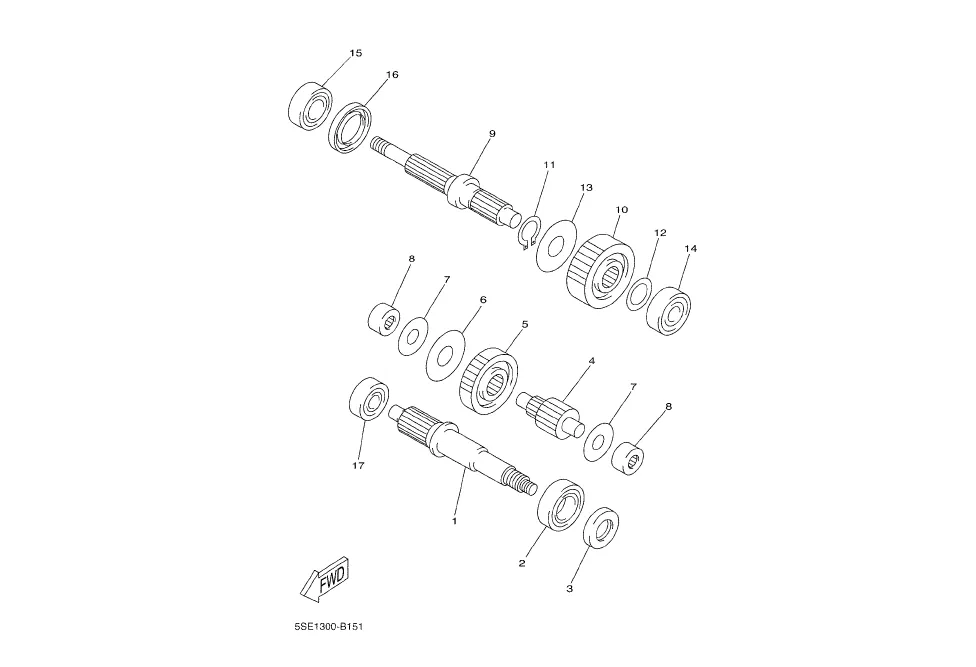 15
16
9
11
13
10
12
14
8
7
6
5
4
7
8
17
1
2
3
FWD
5SE1300-B151