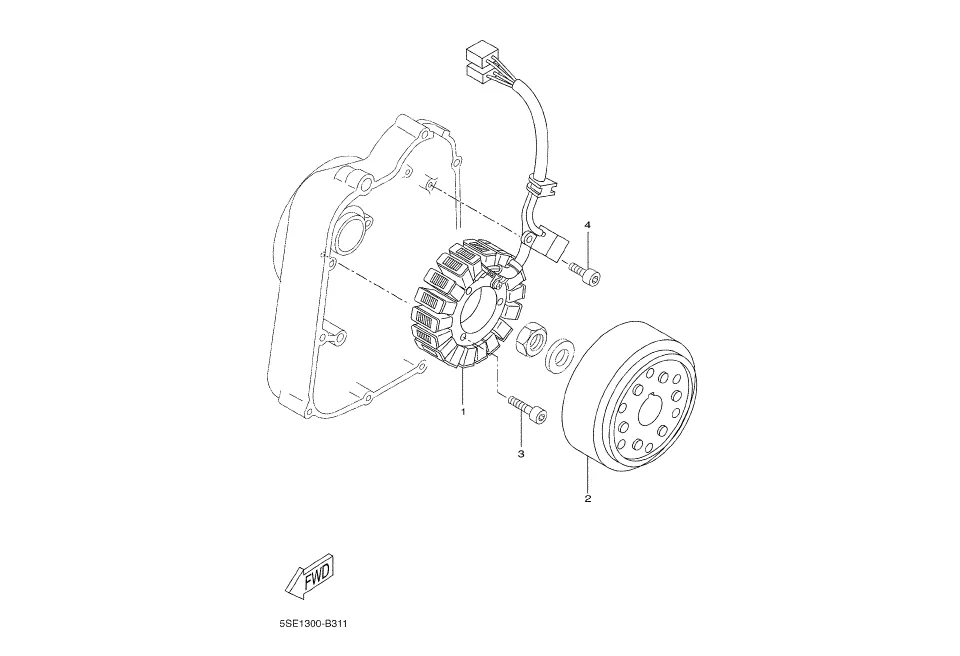 4

1

3

2

FWD

5SE1300-B311