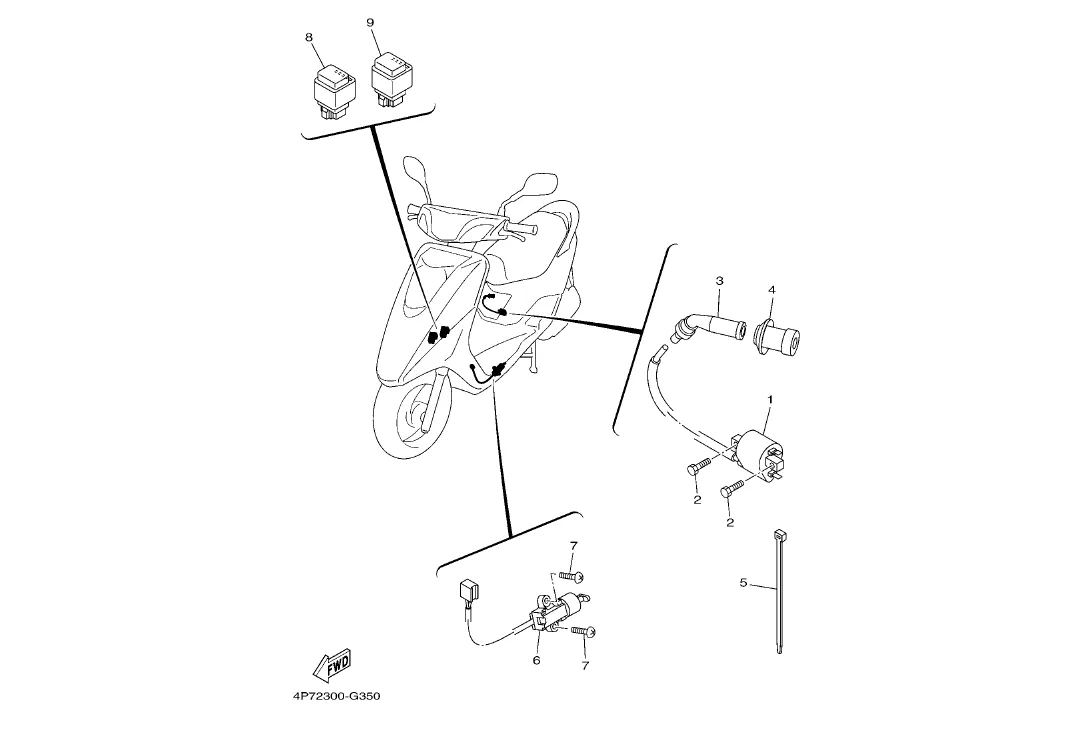 8
9
3
4
1
2
2
5
7
6
7
FWD
4P72300-G350