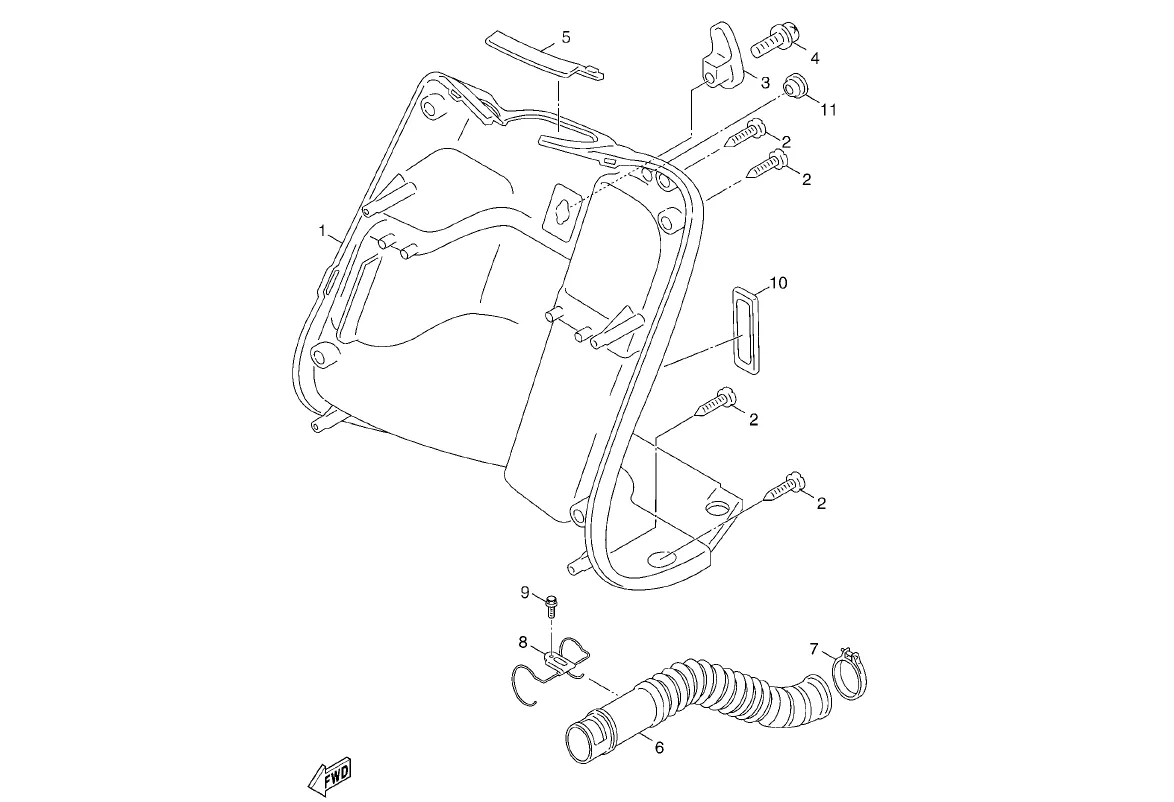 5
4
3
11
2
2
1
10
2
2
9
8
7
6
FWD