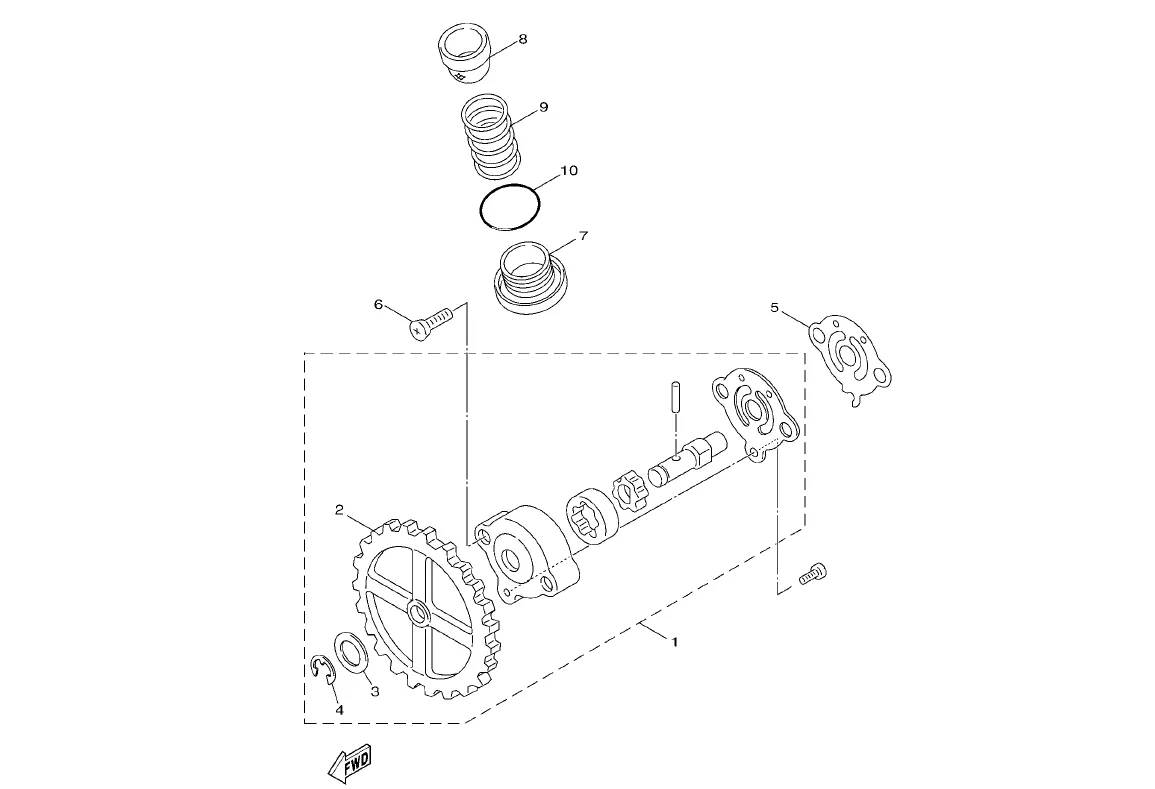 8
9
10
7
6
5
2
1
3
4
FWD