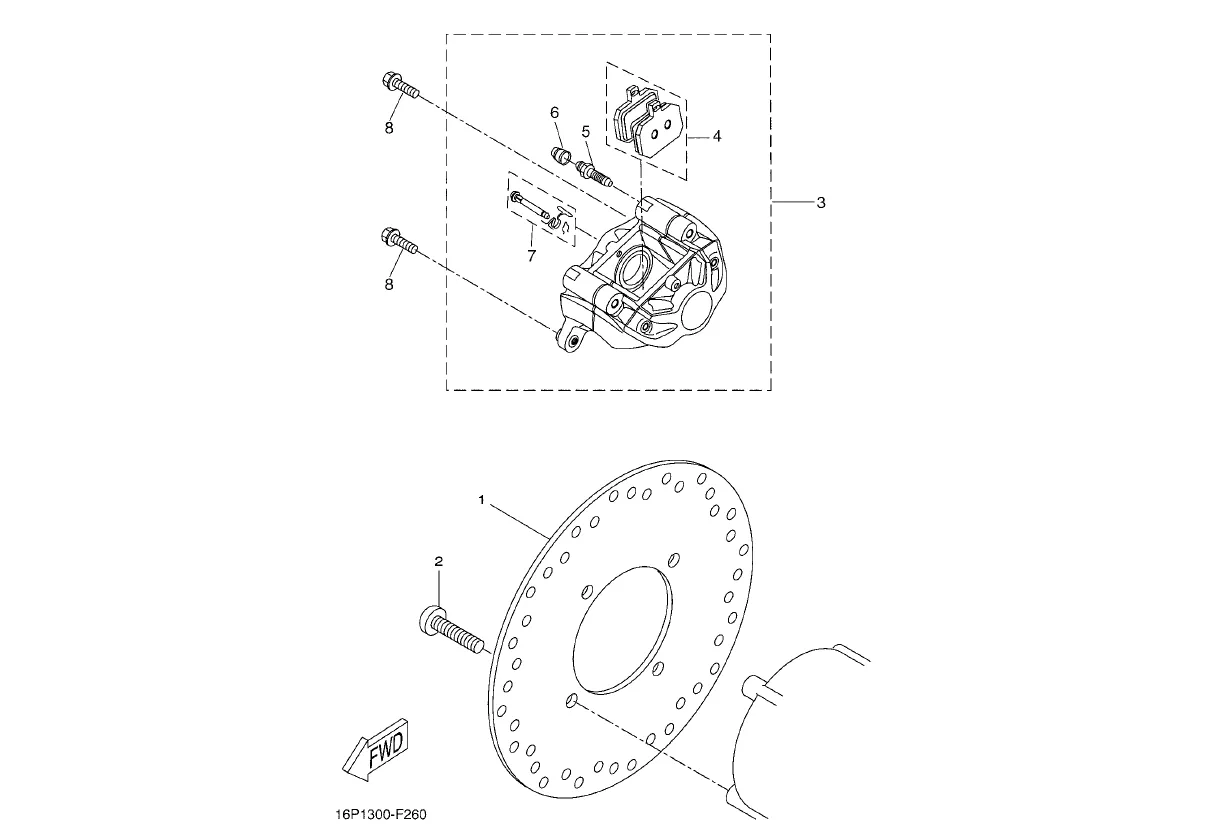 8
6
5
4
3
7
8
1
2
FWD
16P1300-F260