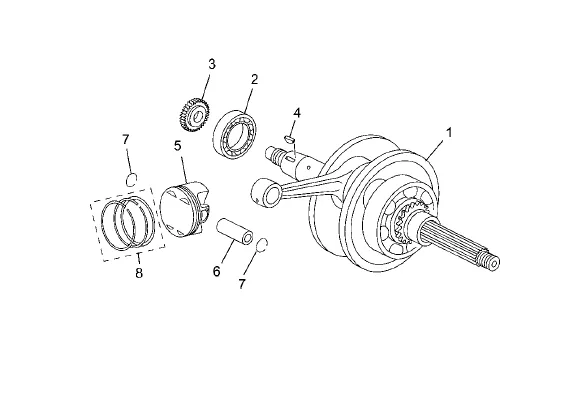 3
2
4
1
7
5
8
6
7