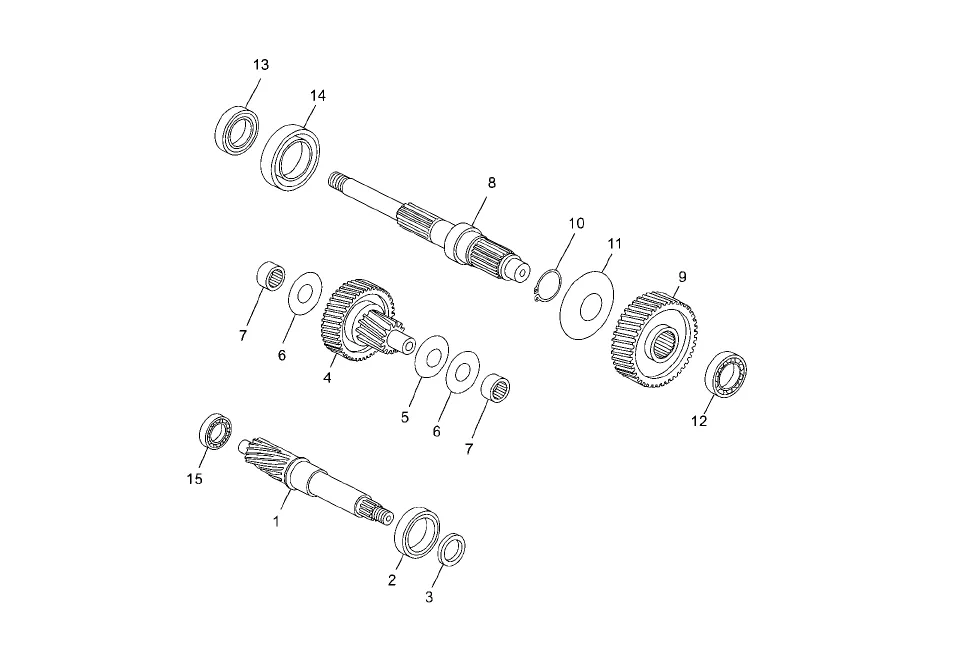 13
14
8
10
11
9
7
6
4
5
6
7
12
15
1
2
3