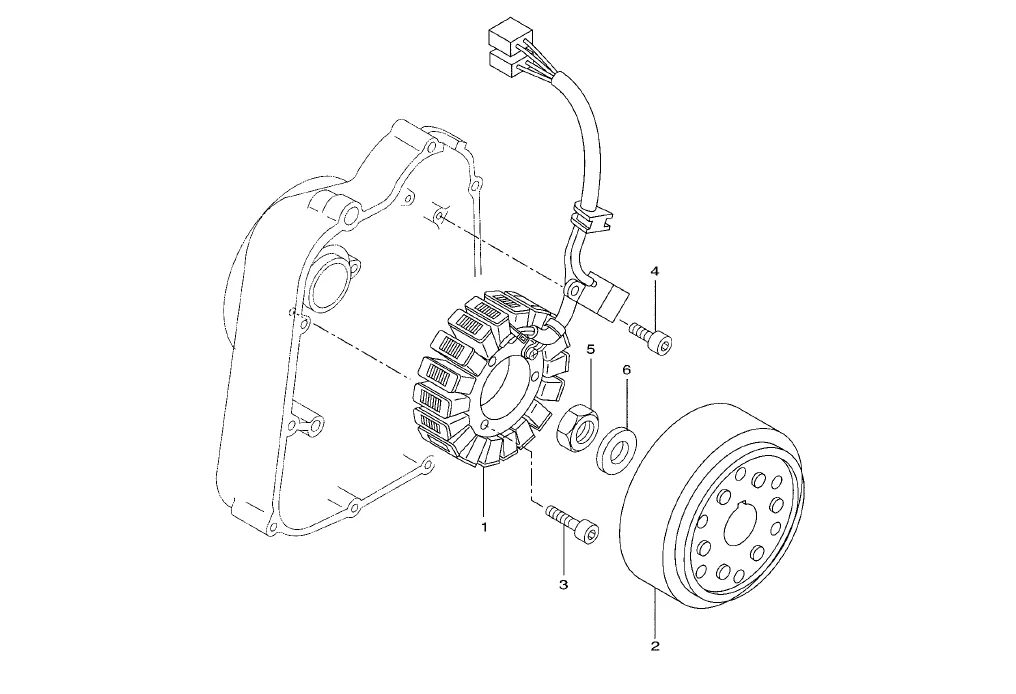 4
5
6
1
3
2