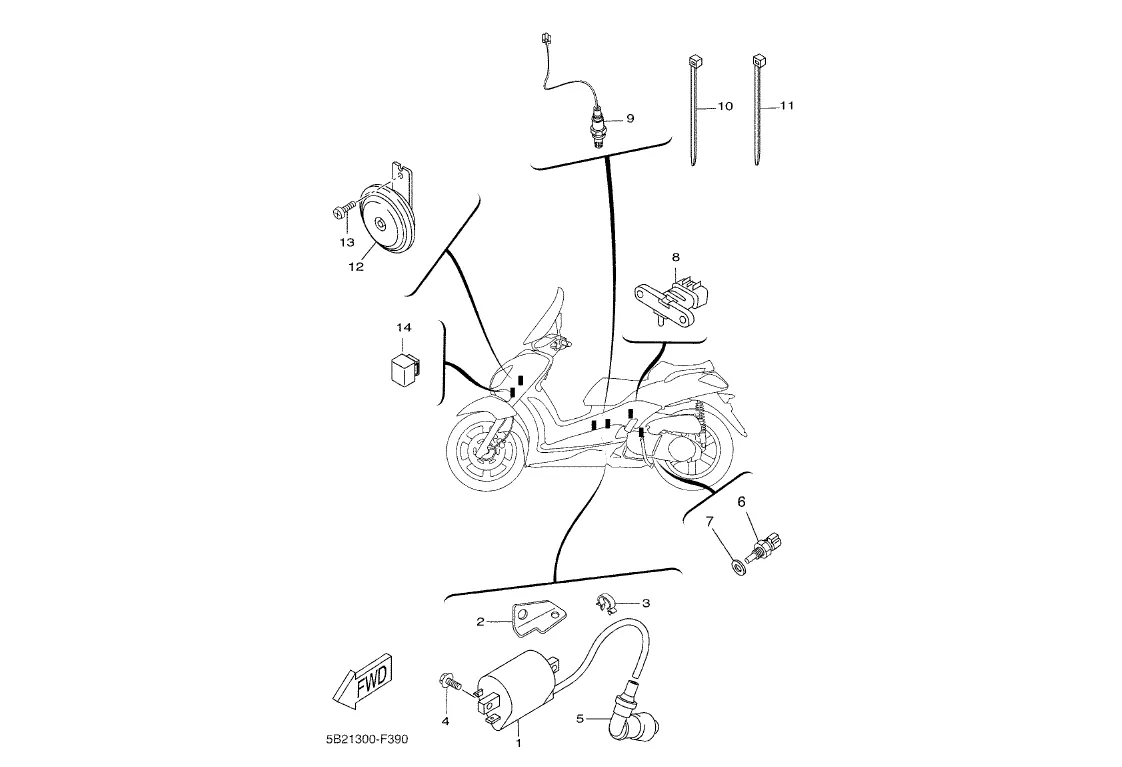 9
10
11
13
12
8
14
6
7
2
3
FWD
4
5
1
5B21300-F390