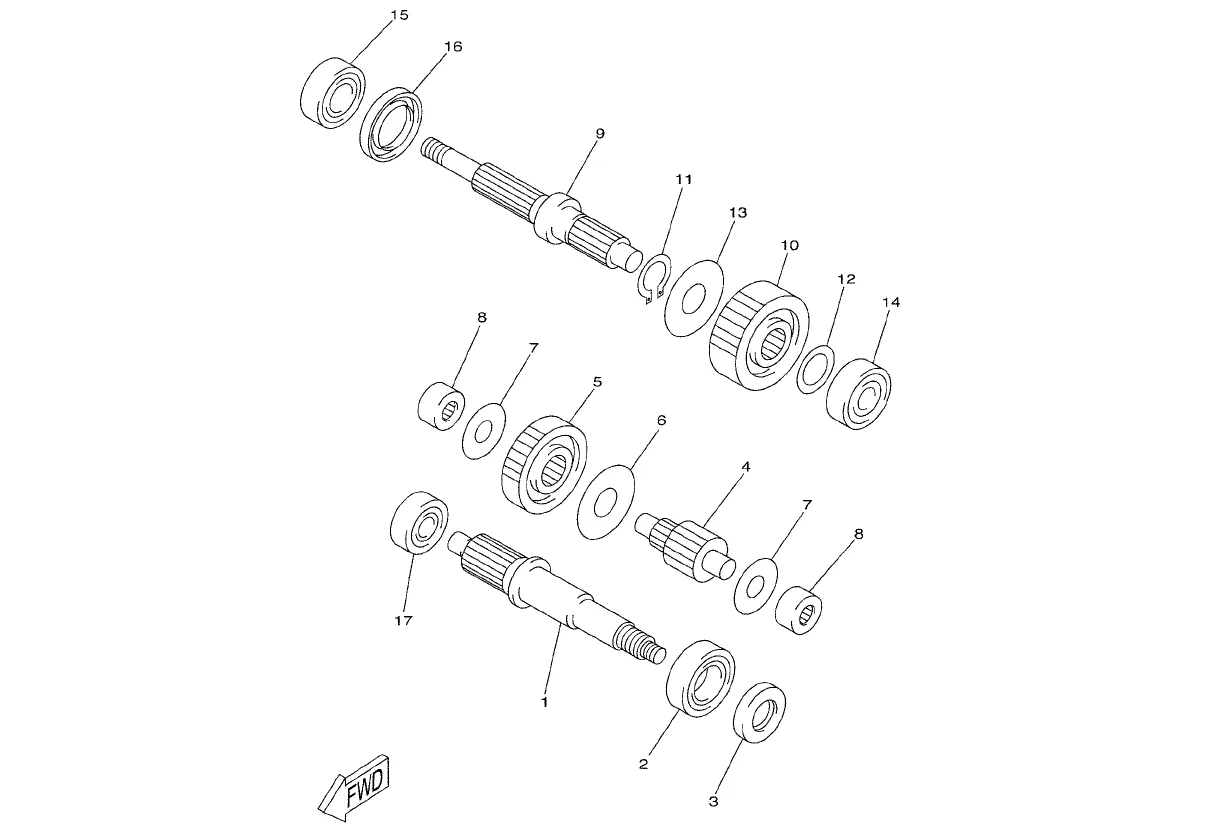 15
16
9
11
13
10
12
14
8
7
5
6
4
7
8
17
1
2
3
FWD