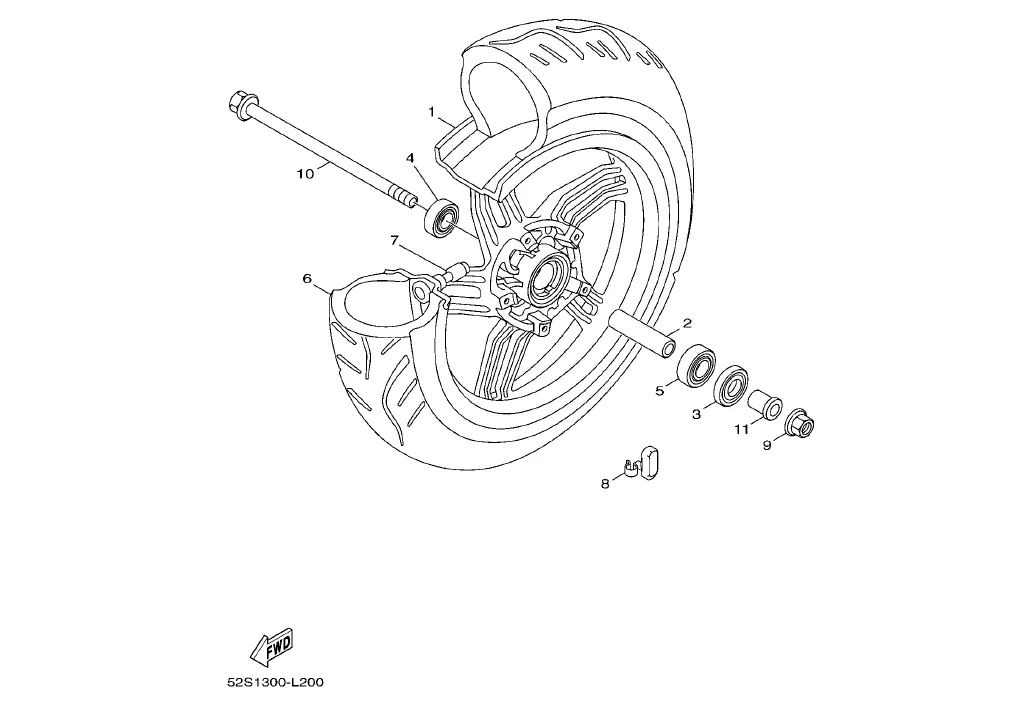 1
10
4
7
6
2
5
3
11
9
8
FWD
52S1300-L200