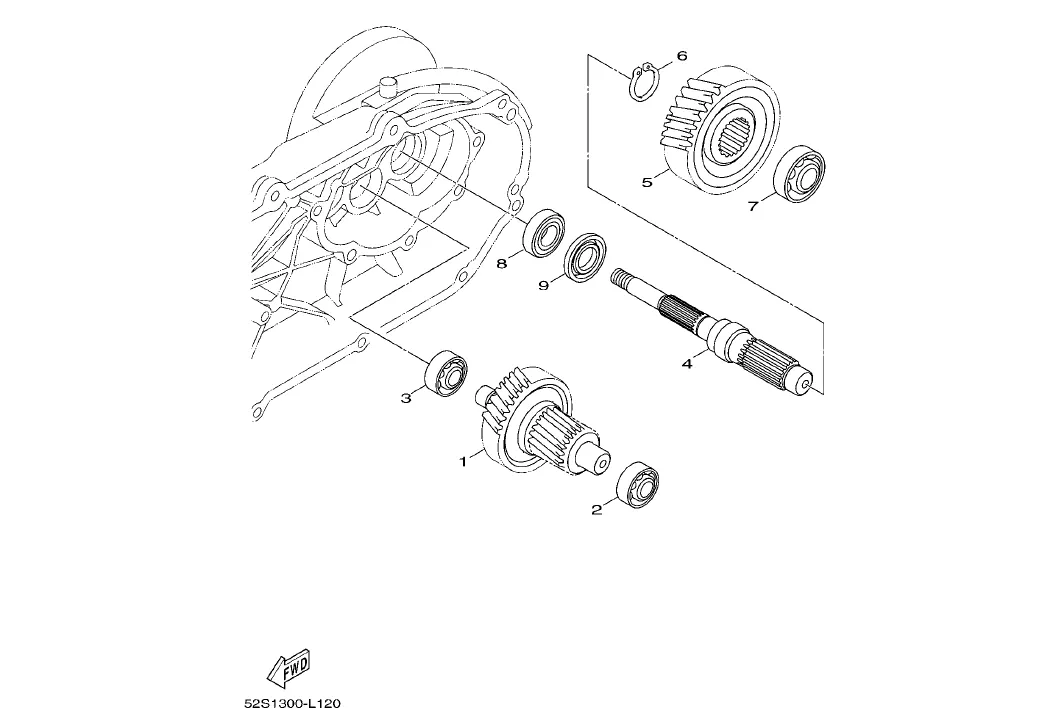 6
5
7
8
9
4
3
1
2
FWD
52S1300-L120