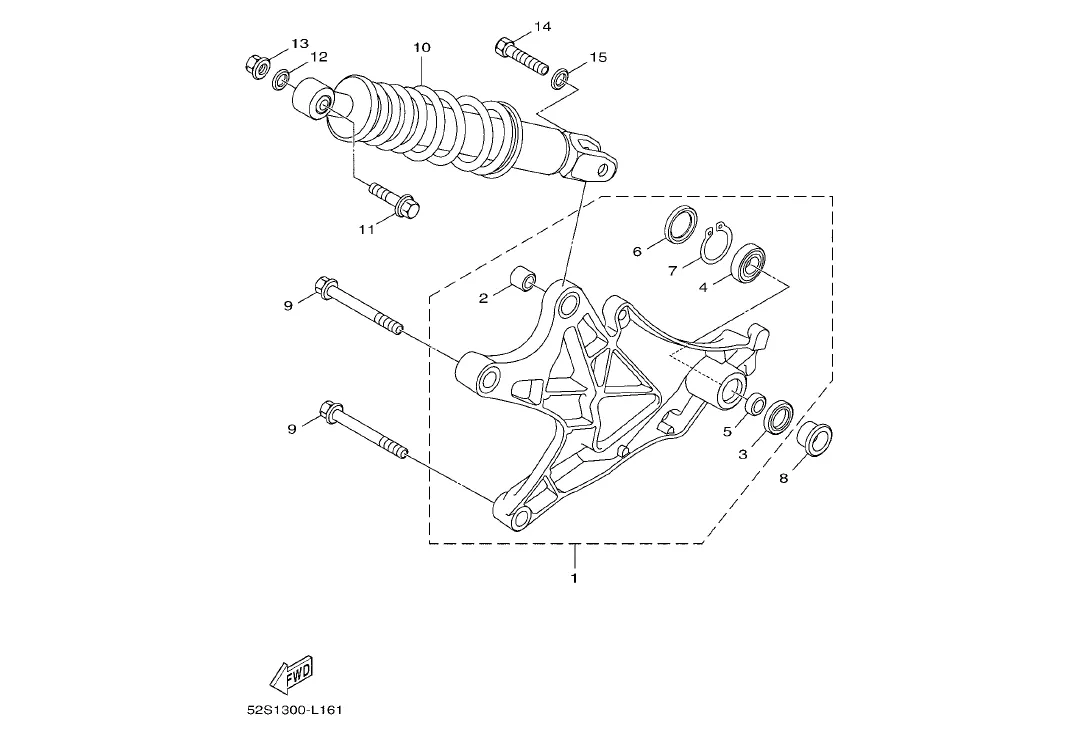 13
12
10
14
15
11
6
7
4
2
9
9
5
3
8
1
FWD
52S1300-L161