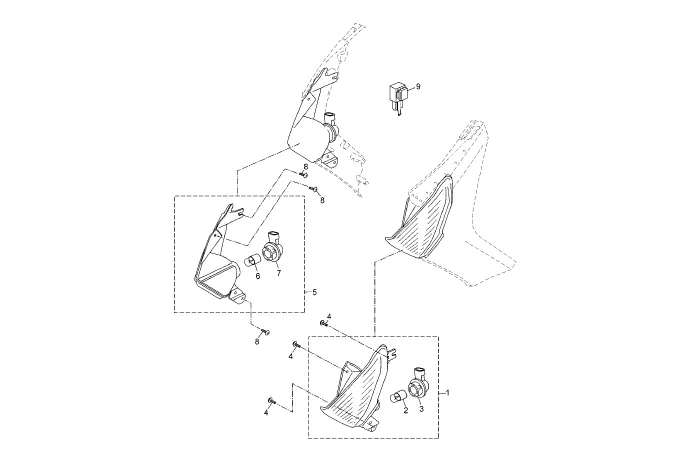 9
8
8
6
7
5
8
4
4
4
2
3
1