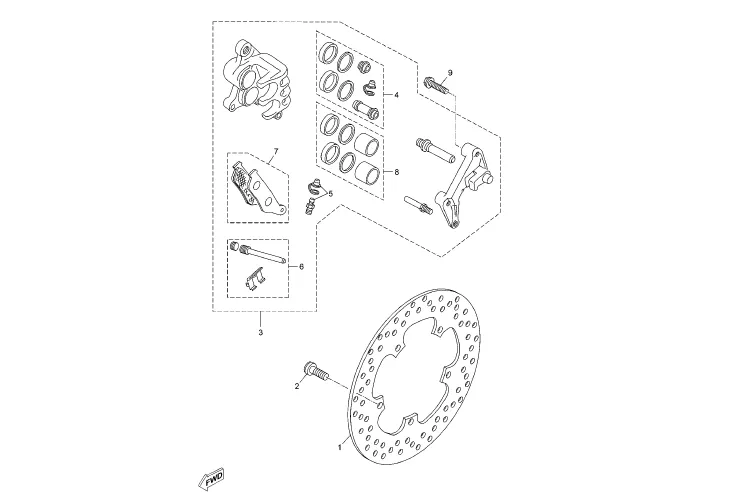 9
4
7
8
5
6
3
2
1
FWD