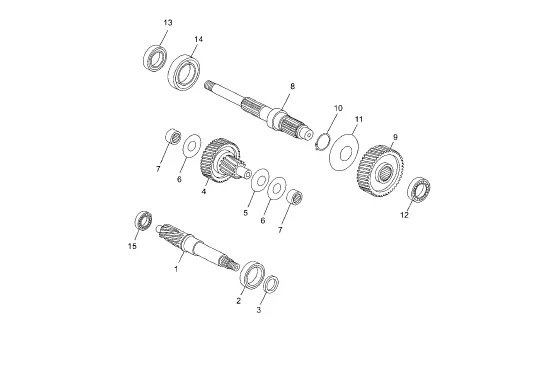 13
14
8
10
11
9
7
6
4
5
6
7
12
15
1
2
3