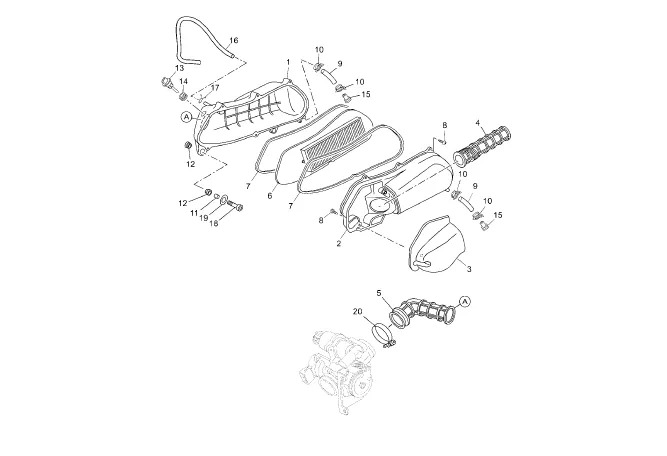 16
1
10
9
10
15
13
14
17
A
8
4
12
7
6
7
10
9
10
15
12
11
19
18
8
2
3
5
A
20