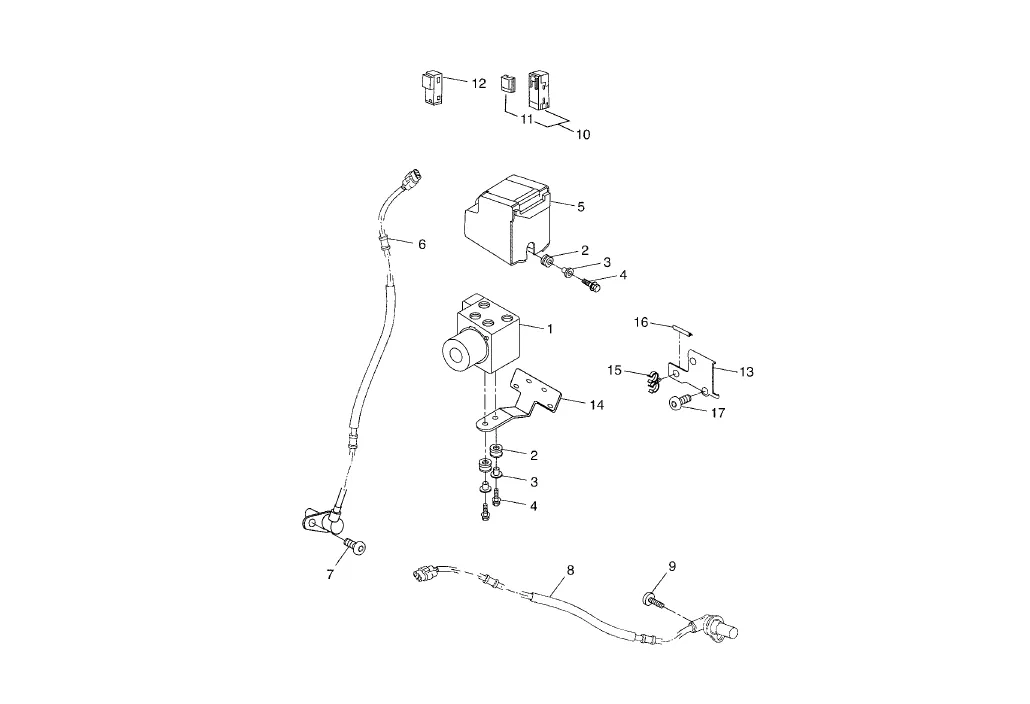 12
11
10
5
6
2
3
4
1
16
15
13
14
17
2
3
4
7
8
9