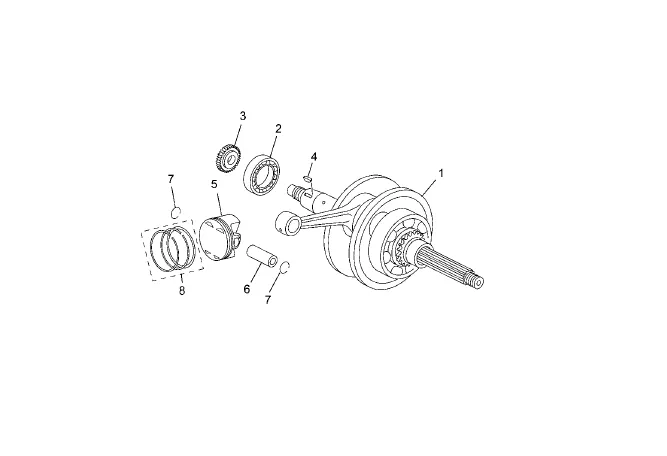 3
2
4
1
7
5
8
6
7