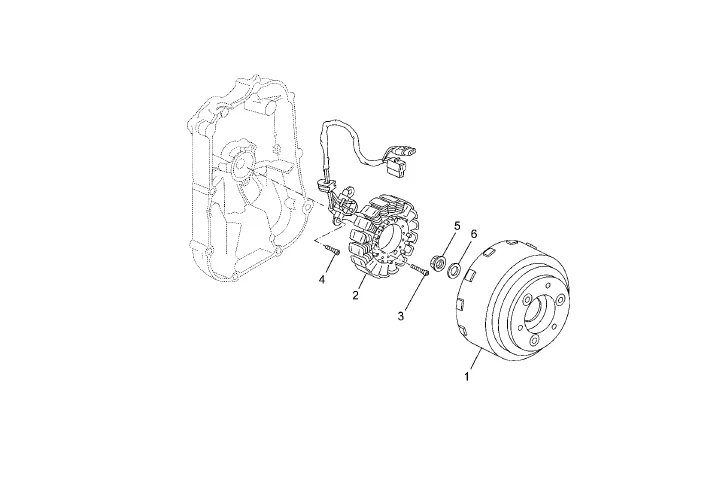 5
6
4
2
3
1