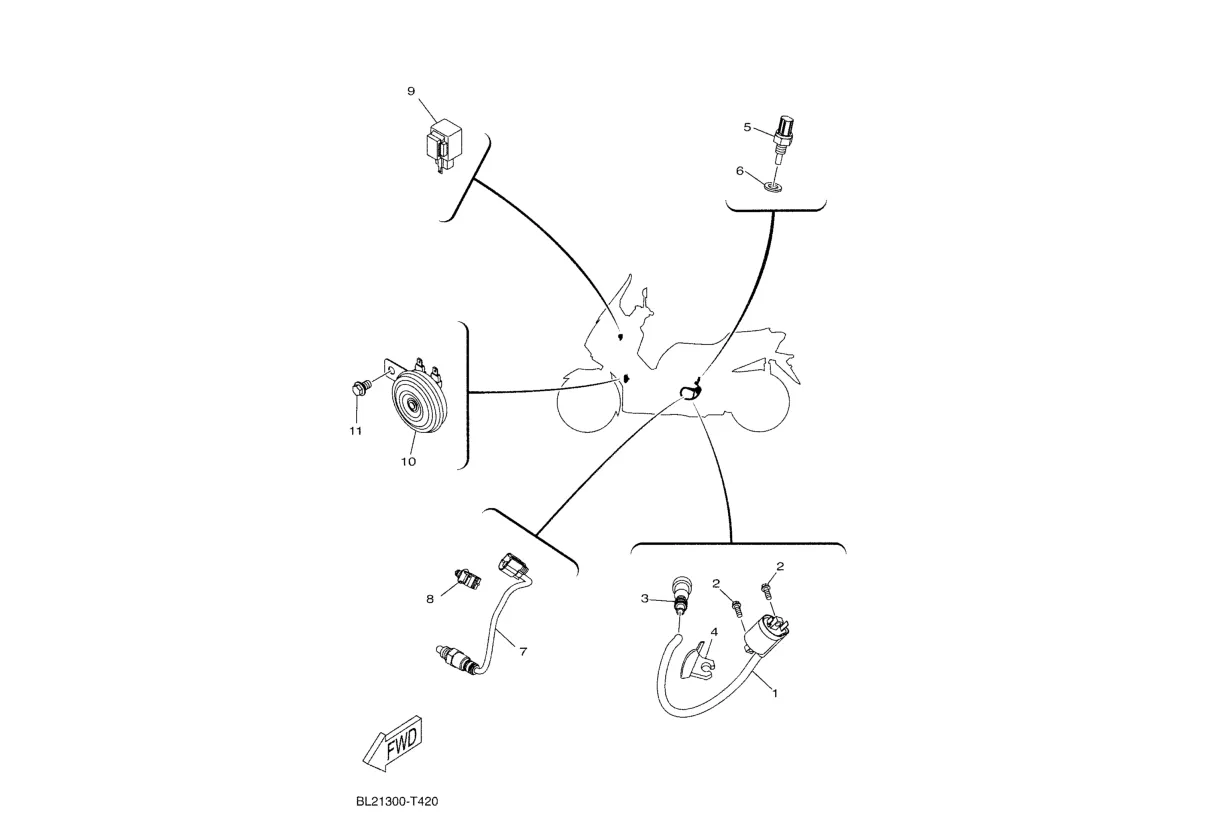 9

5

6

11

10

8

7

3

2

2

4

1

FWD

BL21300-T420