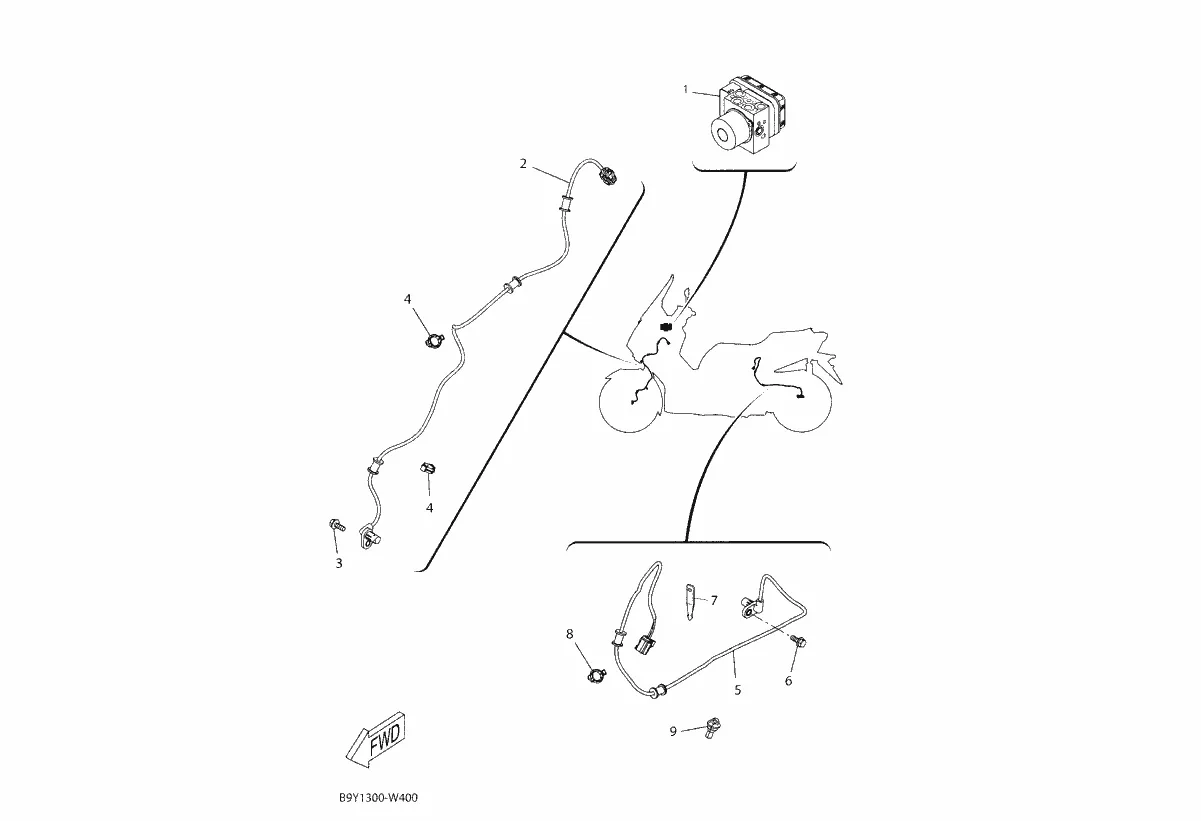 1
2
4
4
3
7
8
5
6
9
FWD
B9Y1300-W400