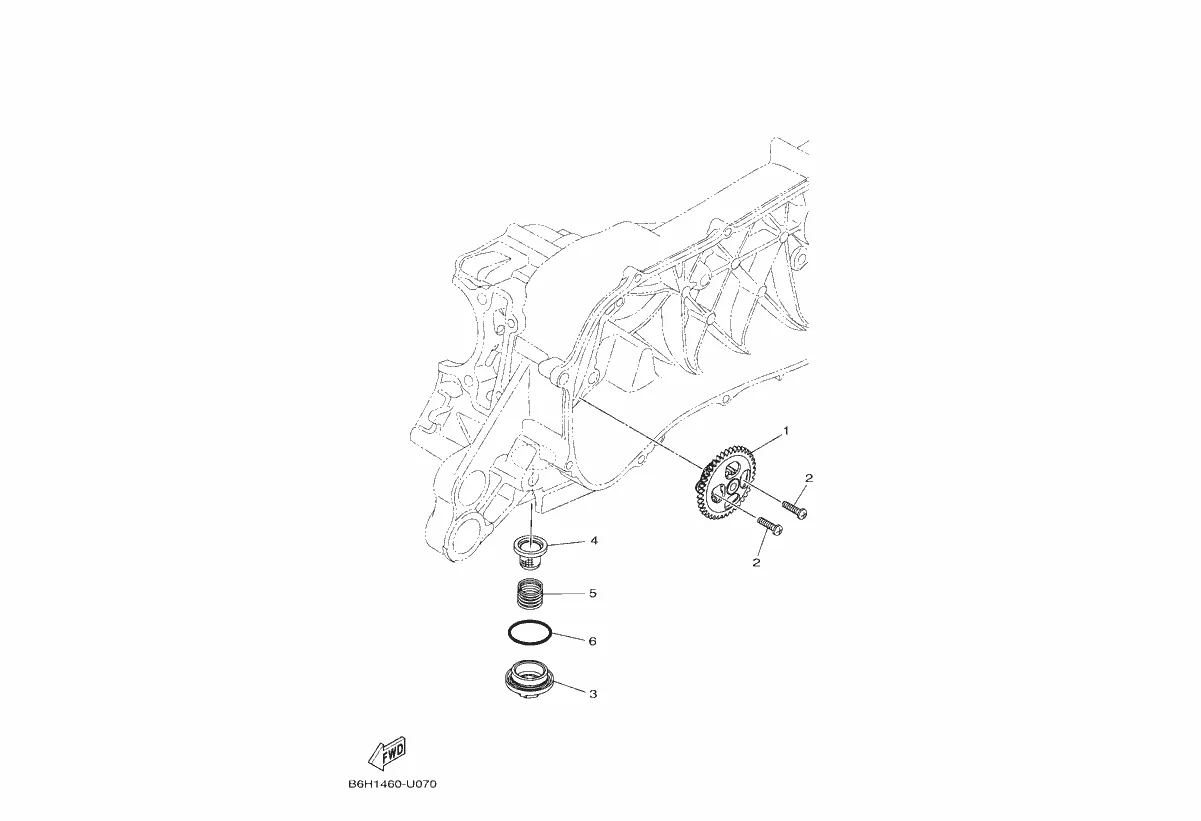 1
2
2
4
5
6
3
FWD
B6H1460-U070