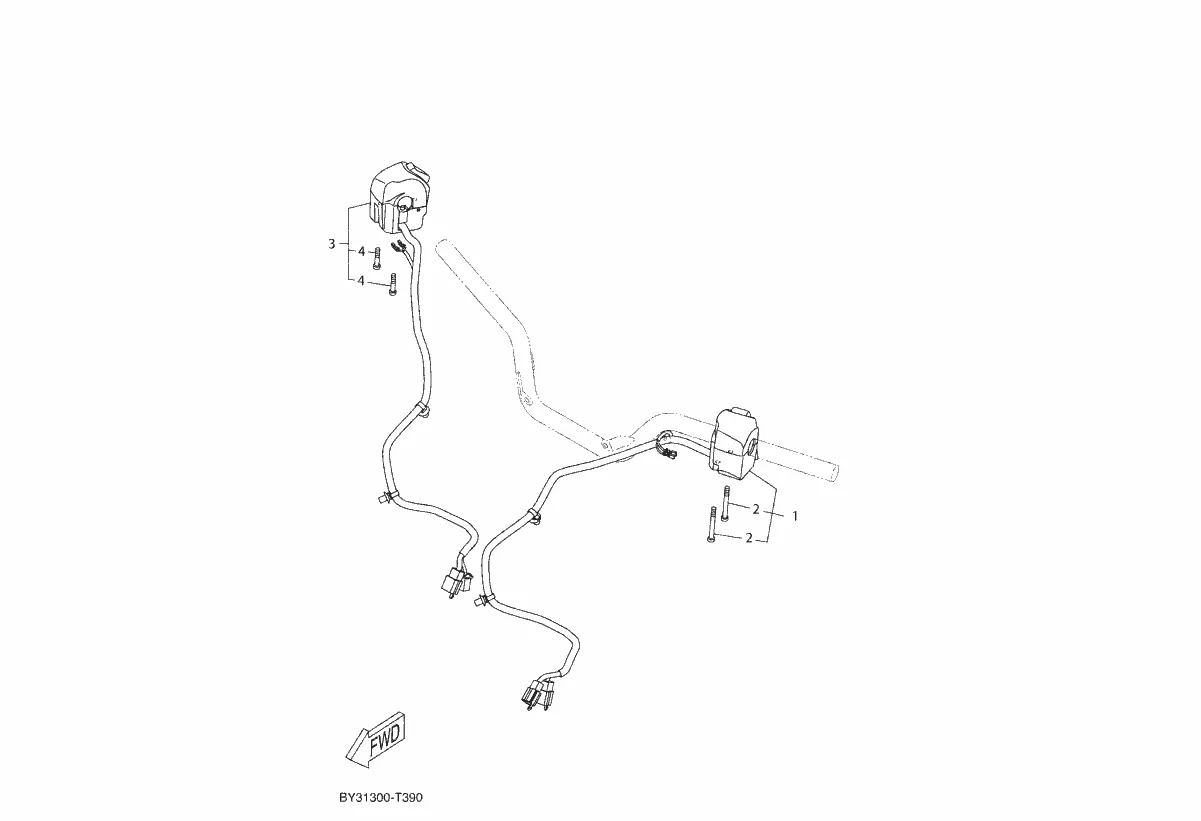 3
4
4
2
1
2
FWD
BY31300-T390