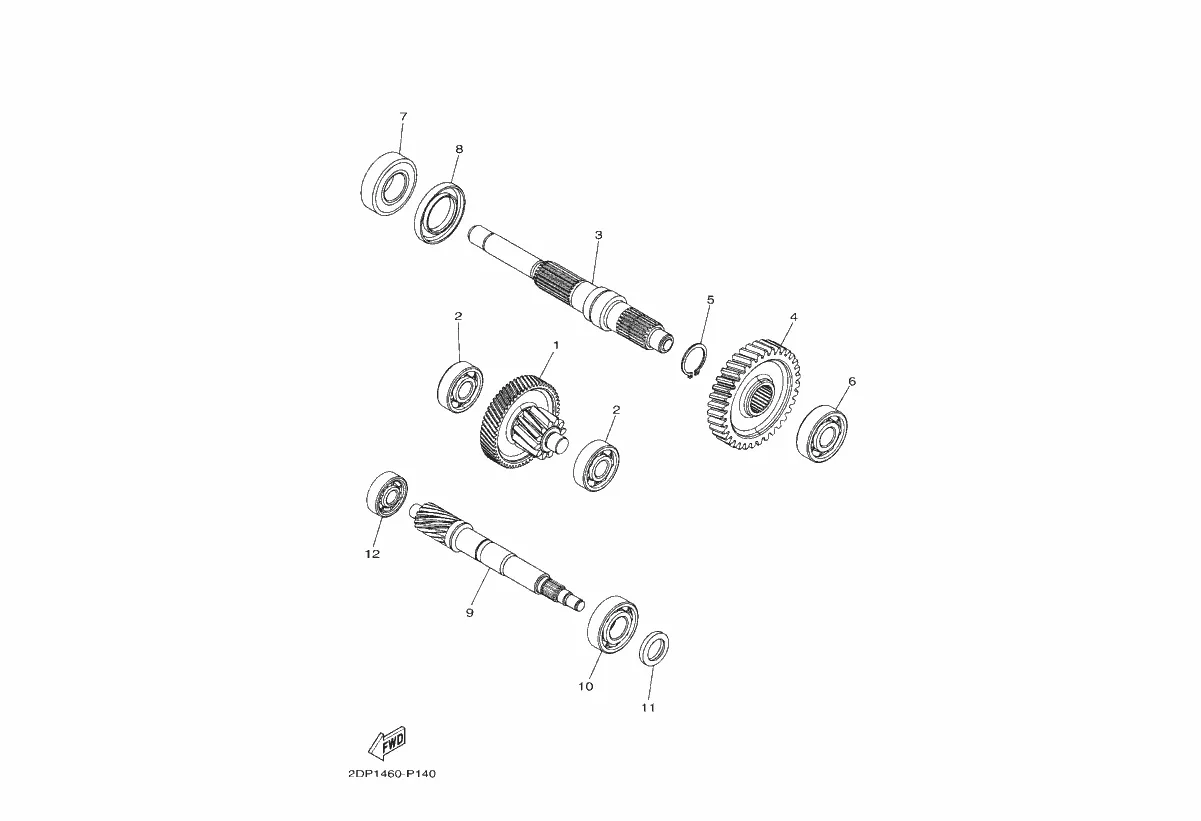 7
8
3
5
4
2
1
6
2
12
9
10
11
FWD
2DP1460-P140