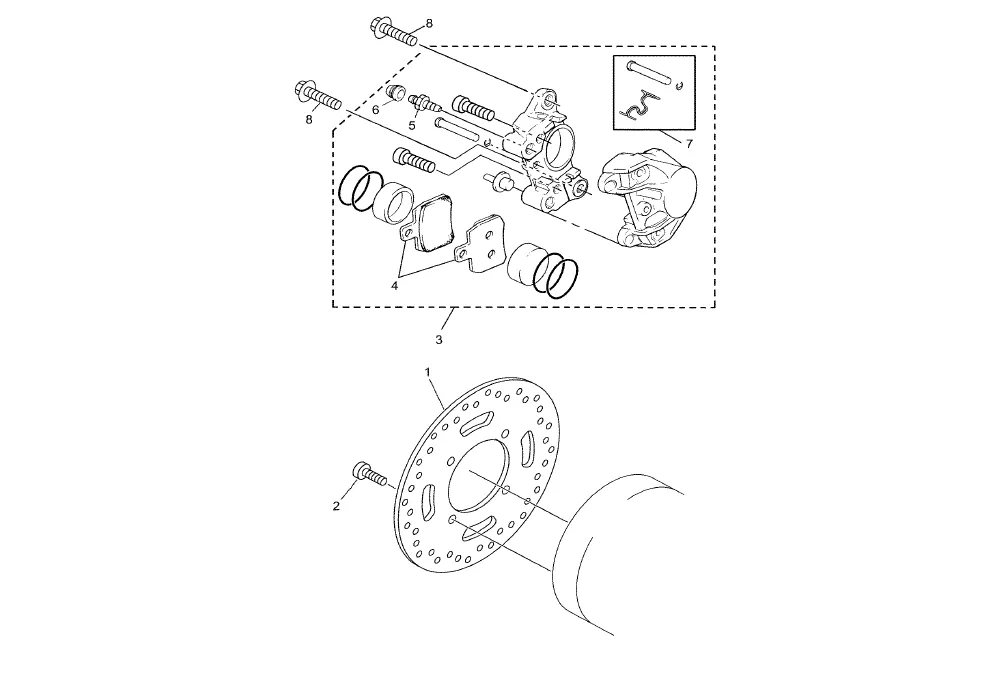 8
8
6
5
7
4
3
1
2