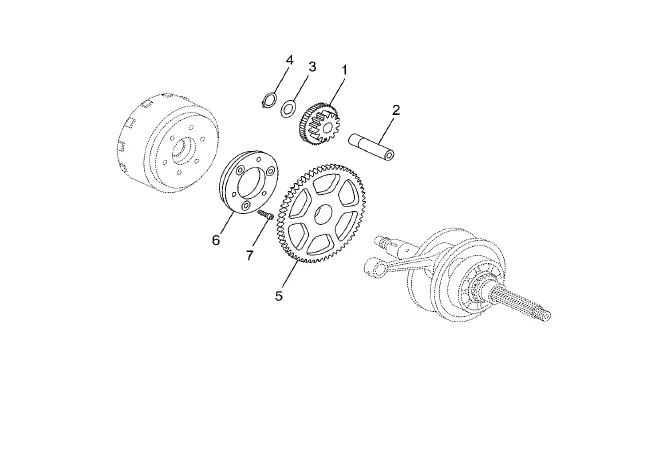 4
3
1
2
6
7
5