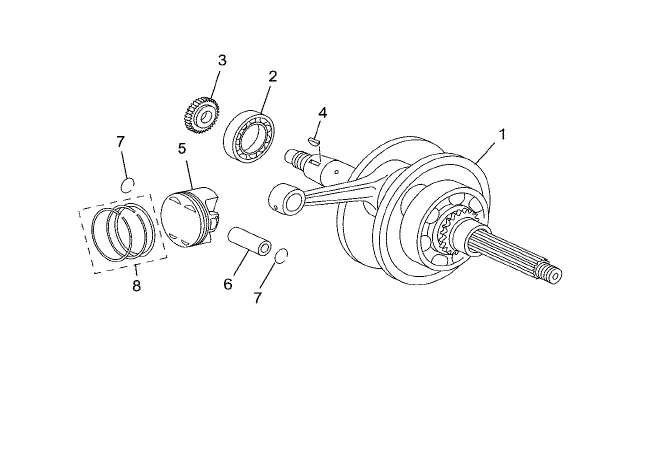 3
2
4
1
7
5
8
6
7