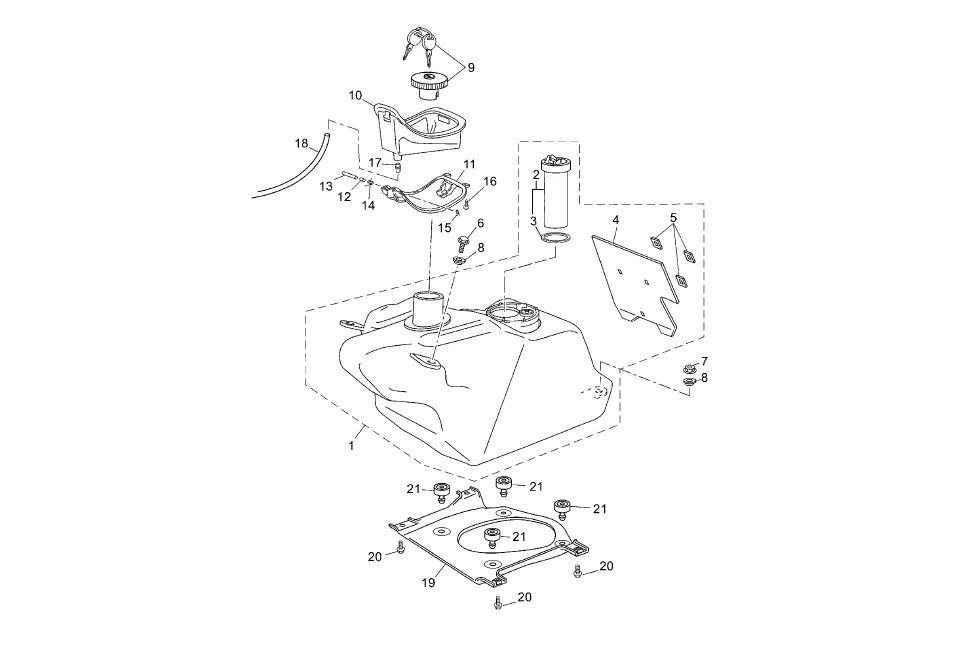 9
10
18
17
11
16
13
12
14
15
6
8
2
3
4
5
7
8
1
21
21
21
21
20
20
19
20