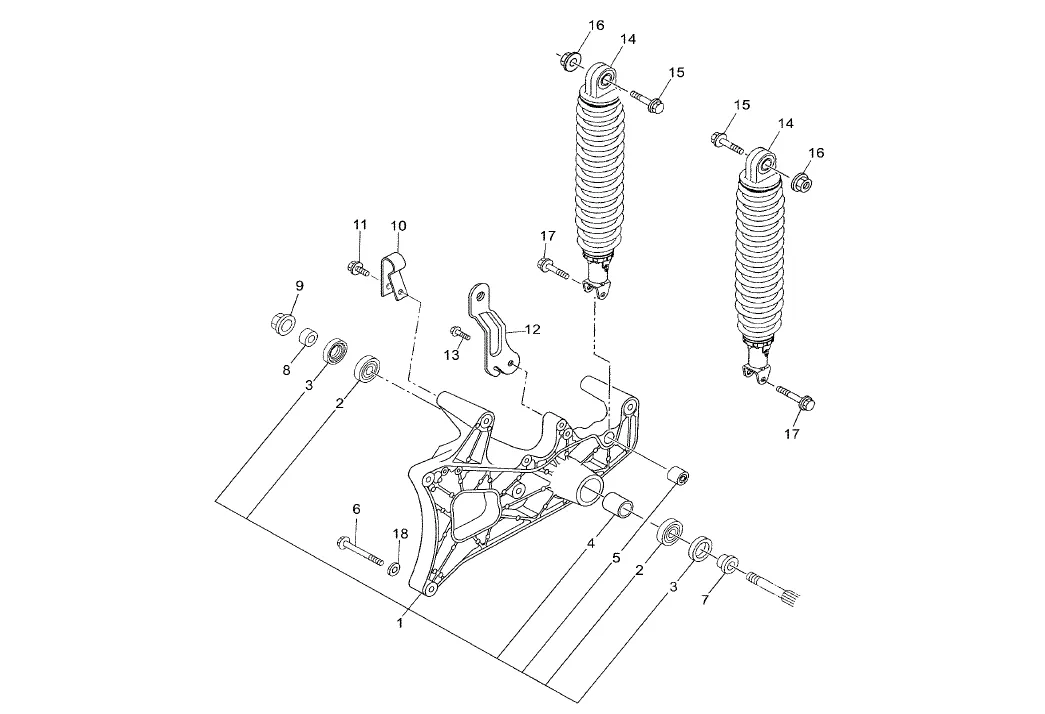 16
14
15
15
14
16
11
10
17
9
12
13
8
3
2
17
6
18
4
5
2
3
7
1