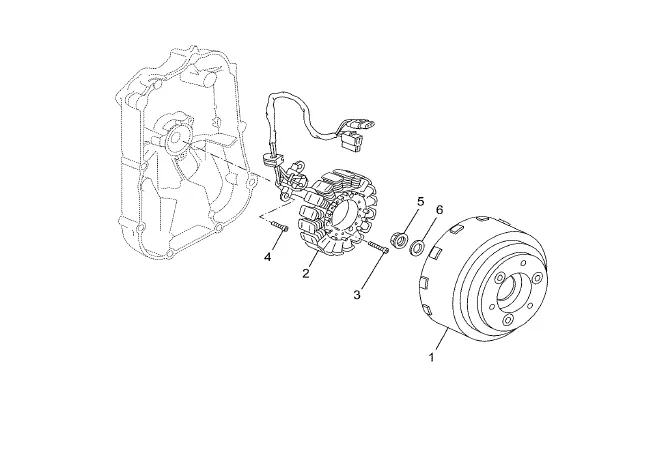 5
6
4
2
3
1