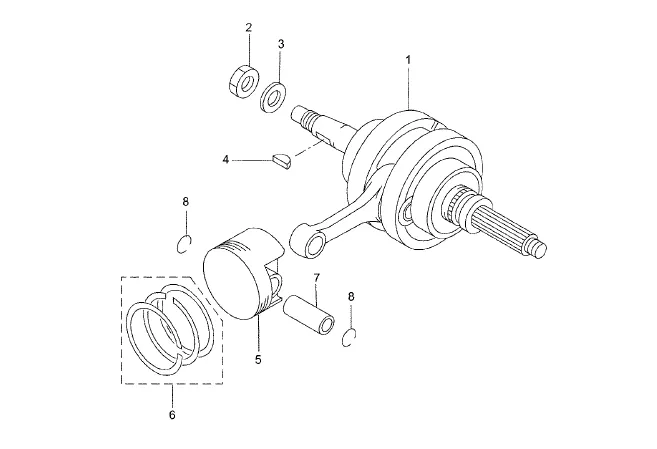 2
3
1
4
8
7
8
5
6