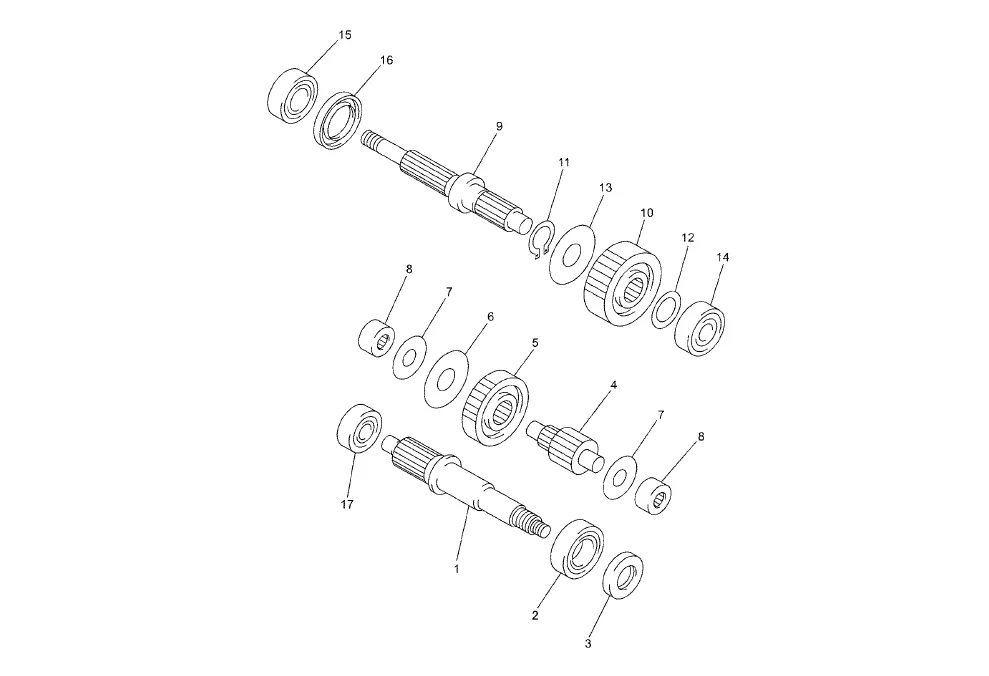 15
16
9
11
13
10
12
14
8
7
6
5
4
7
8
17
1
2
3