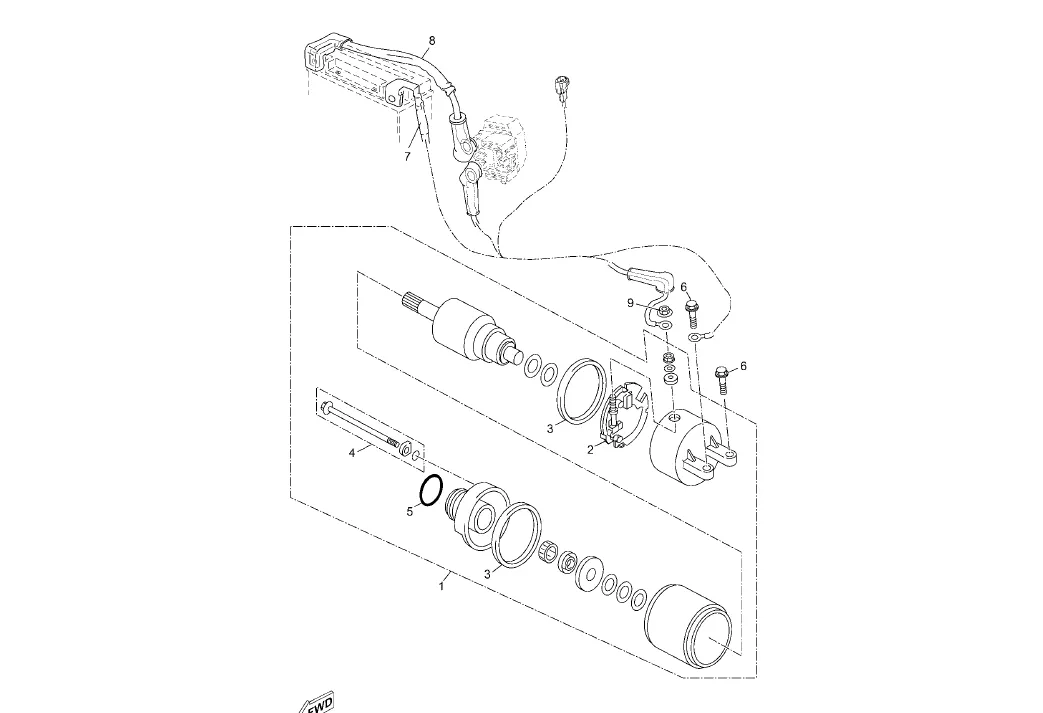 8
7
9
6
6
3
2
4
5
3
1
FWD