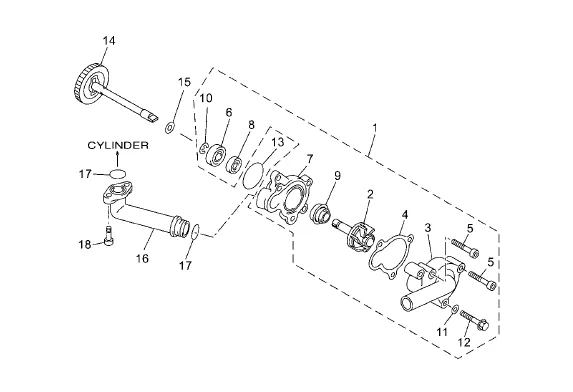 14
15
10
6
8
13
1
CYLINDER
17
7
9
2
4
3
5
5
18
16
17
11
12