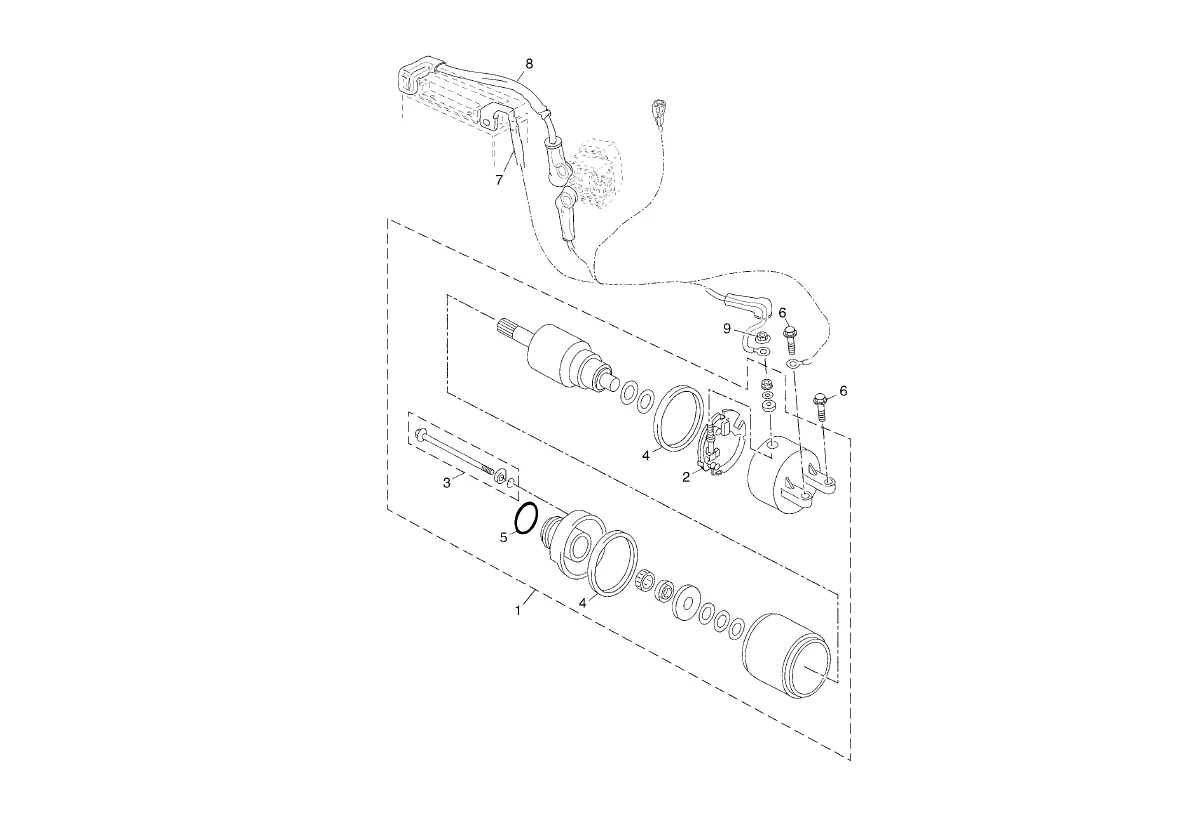 8
7
9
6
6
4
2
3
5
4
1