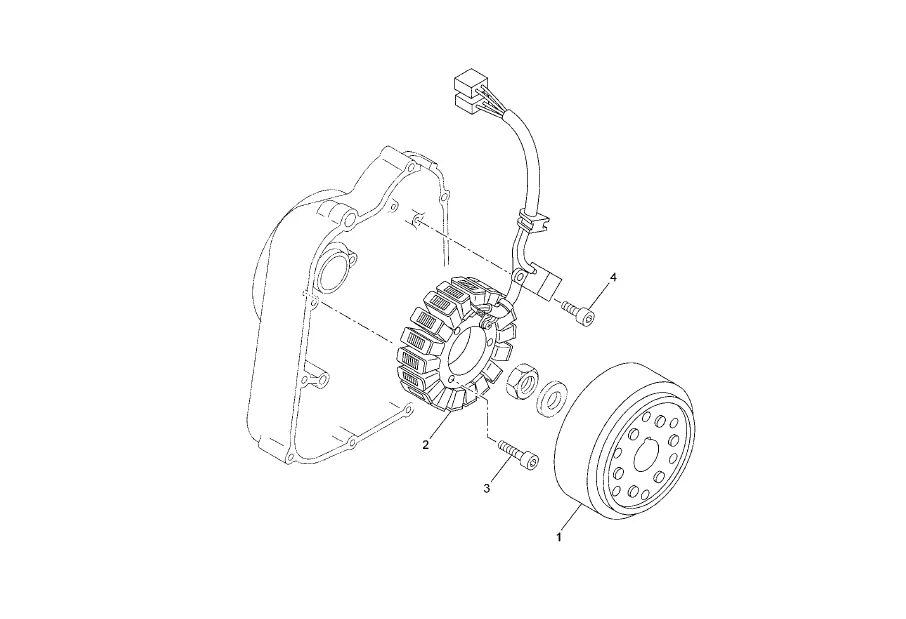 4
2
3
1