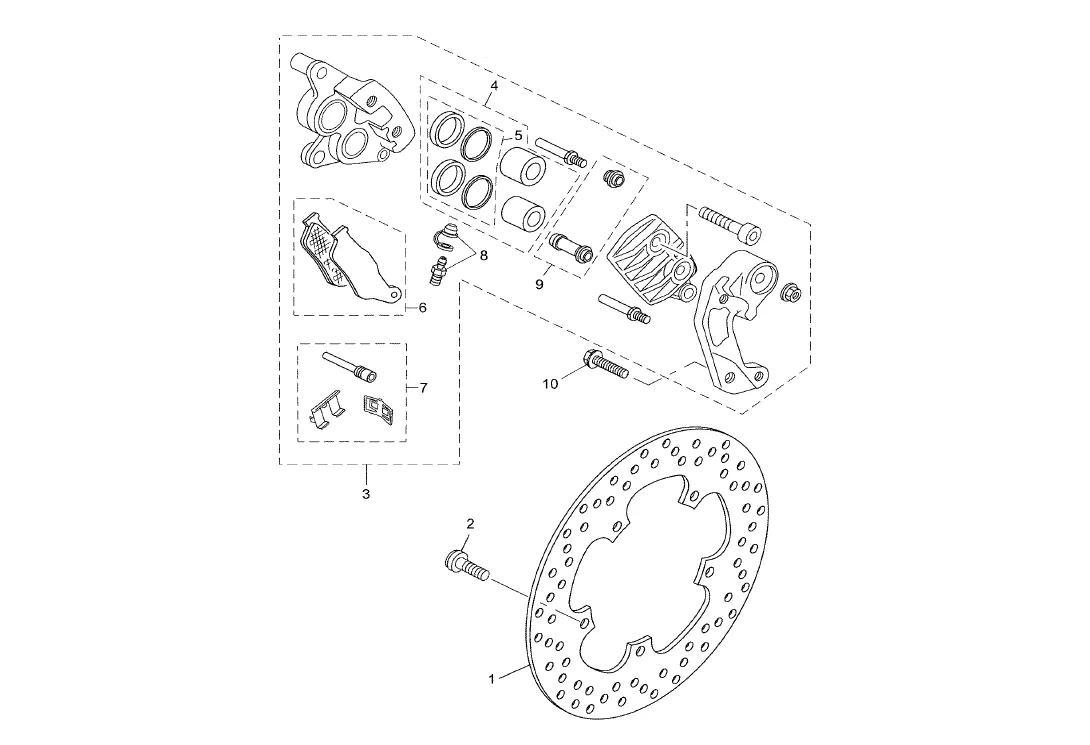 4
5
8
9
6
7
10
3
2
1