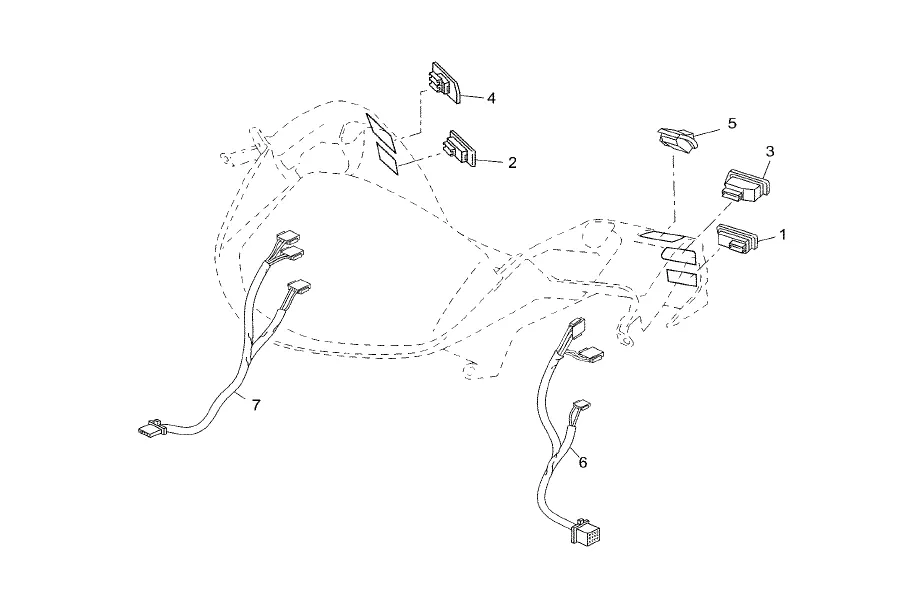 4
2
5
3
1
7
6