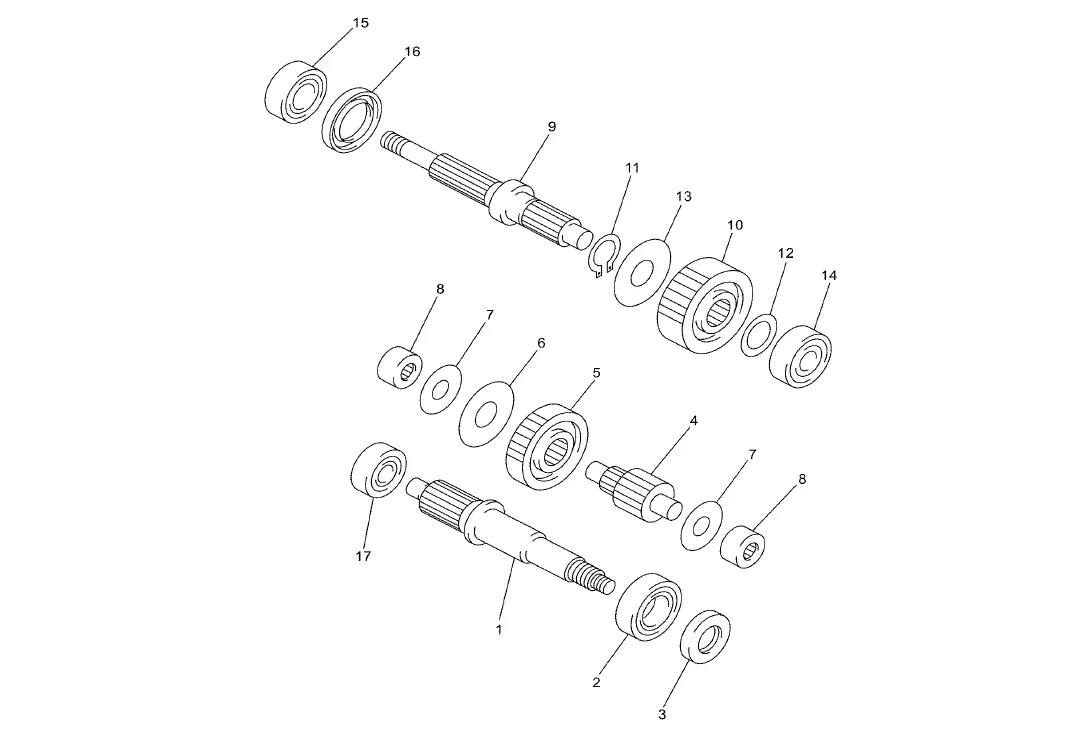 15
16
9
11
13
10
12
14
8
7
6
5
4
7
8
17
1
2
3