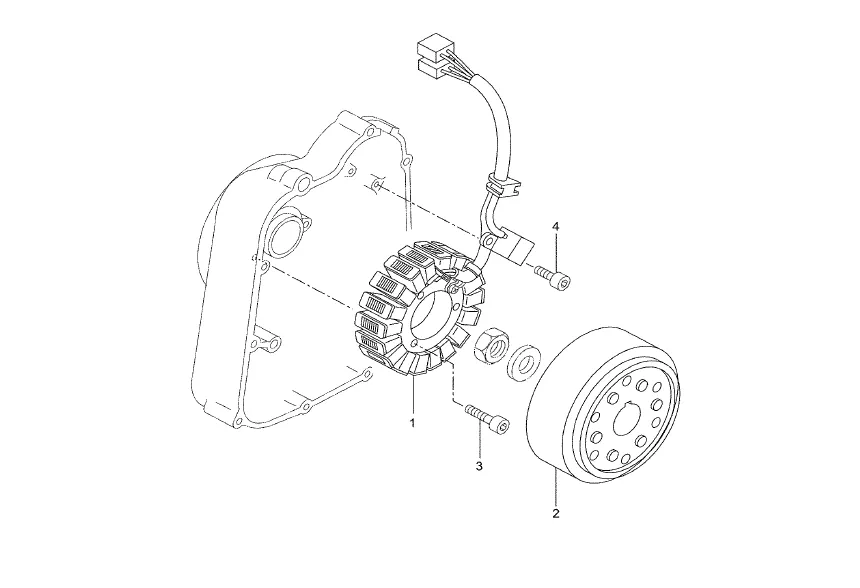 4
1
3
2